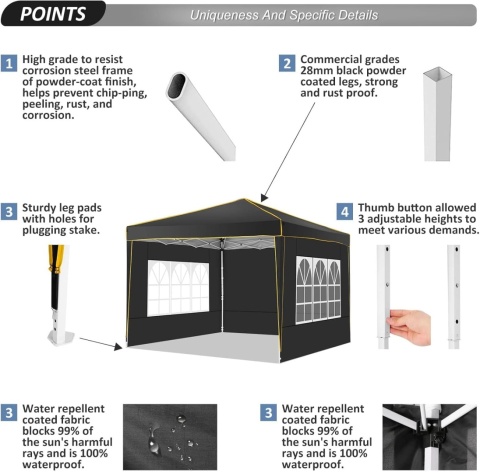 POINTS

Uniqueness And Specific Details

1 High grade to resist corrosion steel frame of powder-coat finish, helps prevent chip-ping, peeling, rust, and corrosion.

2 Commercial grades 28mm black powder coated legs, strong and rust proof.

3 Sturdy leg pads with holes for plugging stake.

4 Thumb button allowed 3 adjustable heights to meet various demands.

3 Water repellent coated fabric blocks 99% of the sun's harmful rays and is 100% waterproof.

3 Water repellent coated fabric blocks 99% of the sun's harmful rays and is 100% waterproof.