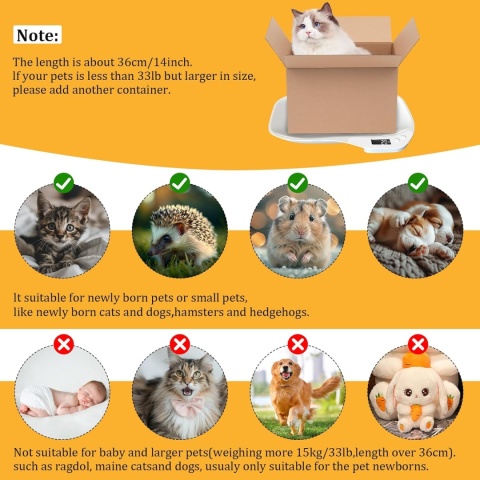 Note:

The length is about 36cm/14inch.
If your pets is less than 33lb but larger in size, please add another container.

It suitable for newly born pets or small pets, like newly born cats and dogs,hamsters and hedgehogs.

Not suitable for baby and larger pets(weighing more 15kg/33lb,length over 36cm). such as ragdol, maine catsand dogs, usualy only suitable for the pet newborns.