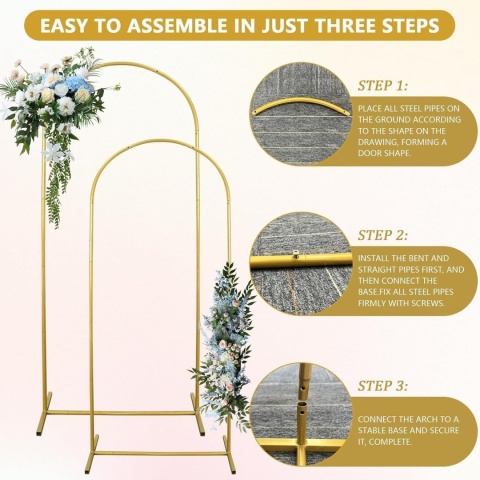 EASY TO ASSEMBLE IN JUST THREE STEPS

STEP 1:

PLACE ALL STEEL PIPES ON THE GROUND ACCORDING TO THE SHAPE ON THE DRAWING, FORMING A DOOR SHAPE.

STEP 2:

INSTALL THE BENT AND STRAIGHT PIPES FIRST, AND THEN CONNECT THE BASE,FIX ALL STEEL PIPES FIRMLY WITH SCREWS.

STEP 3:

CONNECT THE ARCH TO A STABLE BASE AND SECURE IT, COMPLETE.