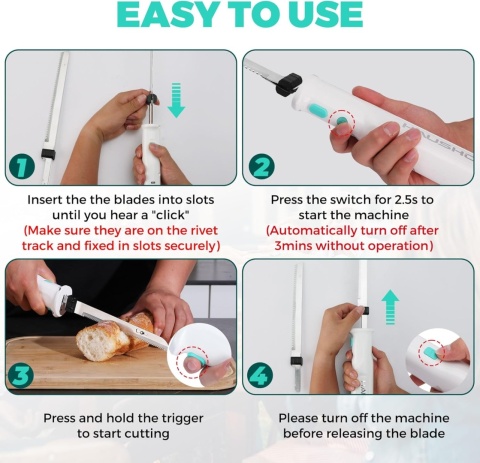 EASY TO USE

1

Insert the the blades into slots until you hear a "click"
(Make sure they are on the rivet track and fixed in slots securely)

2

HAUSHO

Press the switch for 2.5s to start the machine
(Automatically turn off after 3mins without operation)

3

Press and hold the trigger to start cutting

4

Please turn off the machine before releasing the blade