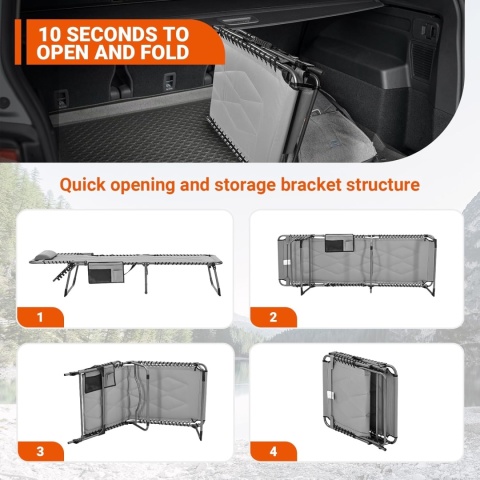 10 SECONDS TO OPEN AND FOLD

Quick opening and storage bracket structure

1

2

3

4