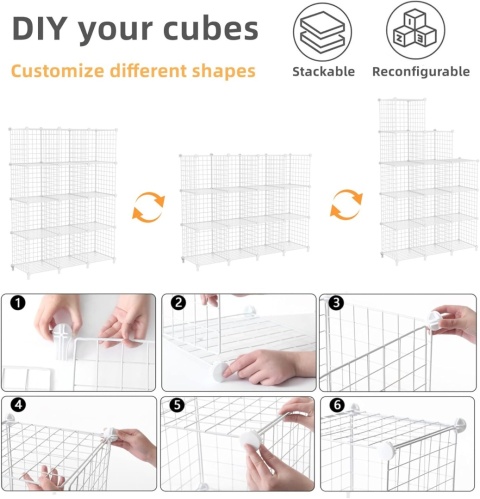 DIY your cubes

Customize different shapes

Stackable

Reconfigurable

1
2
3
4
5
6