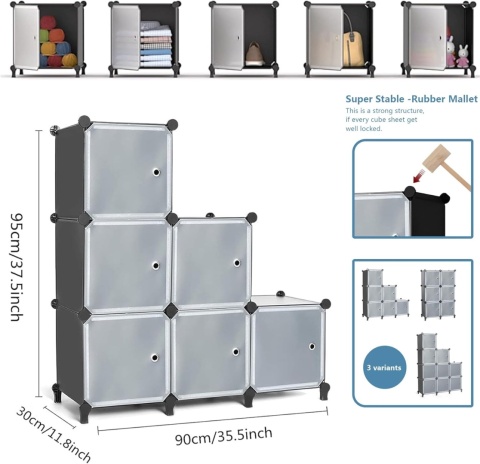 Super Stable -Rubber Mallet
This is a strong structure, if every cube sheet get well locked.

95cm/37.5inch

30cm/11.8inch

90cm/35.5inch

3 variants