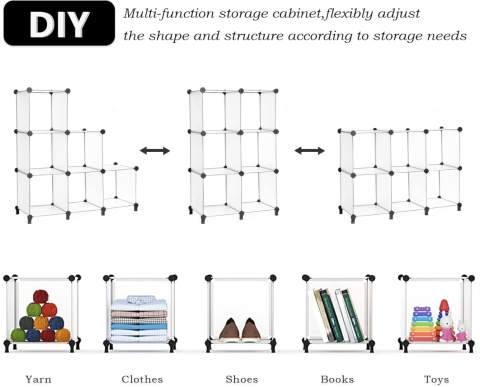 DIY

Multi-function storage cabinet,flexibly adjust the shape and structure according to storage needs

Yarn

Clothes

Shoes

Books

Toys