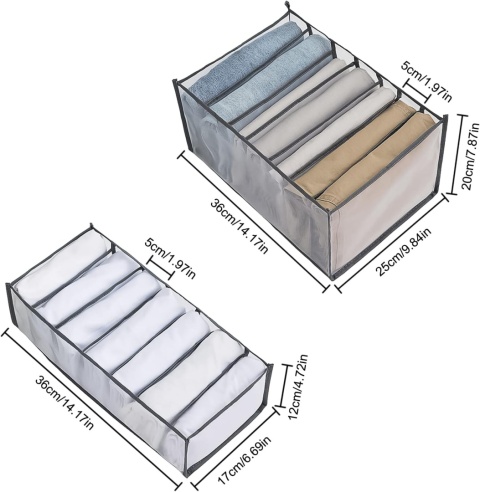 5cm/1.97in
20cm/7.87in
36cm/14.17in
25cm/9.84in
5cm/1.97in
36cm/14.17in
12cm/4.72in
17cm/6.69in