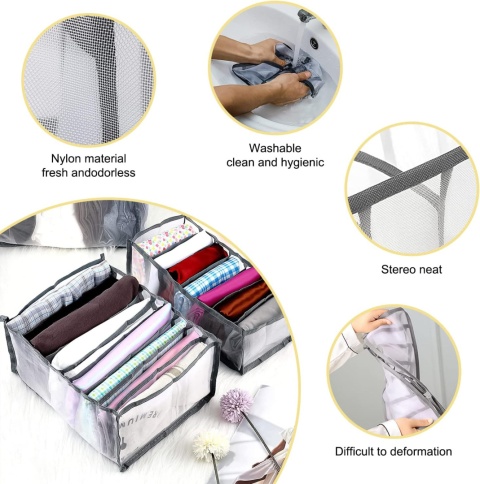 Nylon material
fresh andodorless

Washable
clean and hygienic

Stereo neat

Difficult to deformation