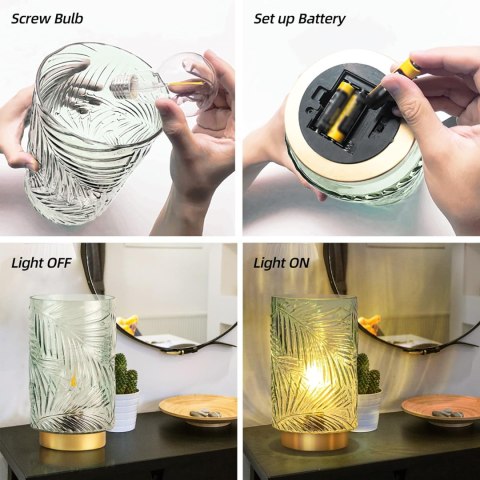 Screw Bulb

Set up Battery

Light OFF

Light ON