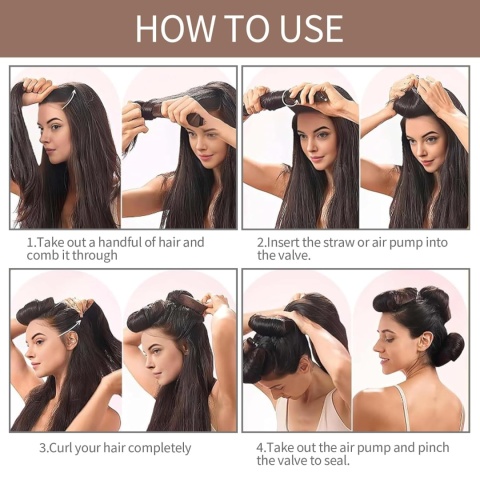 HOW TO USE

1.Take out a handful of hair and comb it through

2.Insert the straw or air pump into the valve.

3.Curl your hair completely

4.Take out the air pump and pinch the valve to seal.