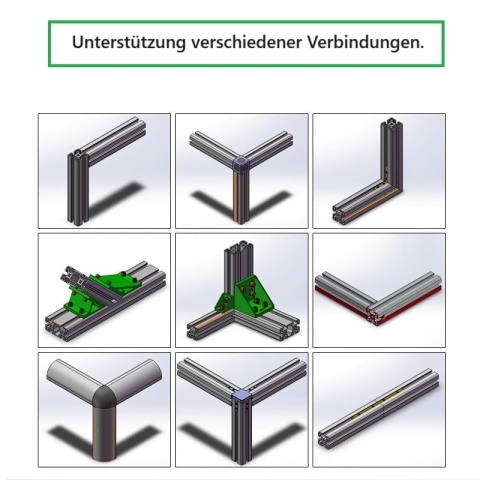 Unterstützung verschiedener Verbindungen.