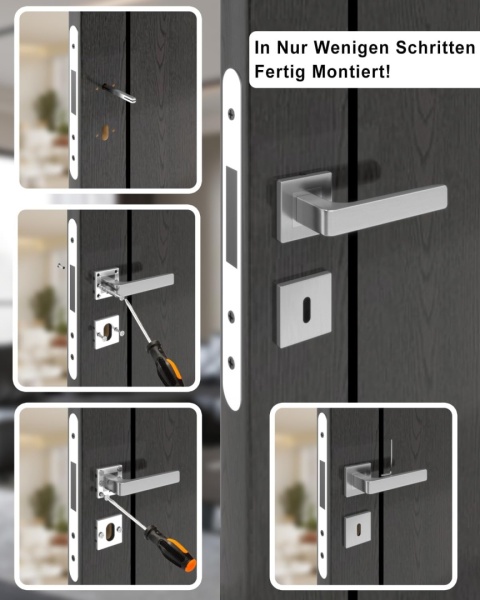 In Nur Wenigen Schritten Fertig Montiert!