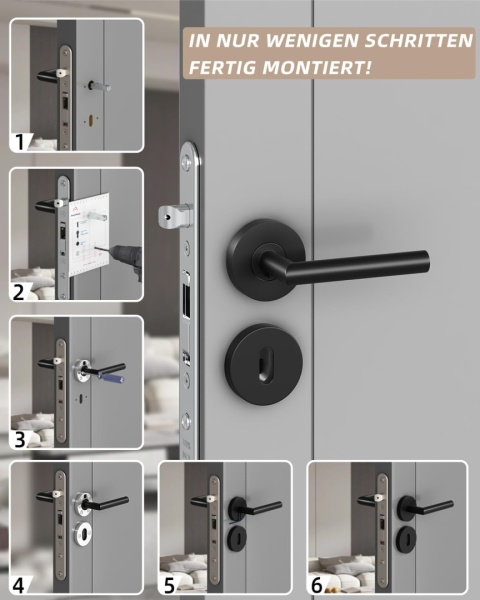 IN NUR WENIGEN SCHRITTEN FERTIG MONTIERT!

1

2

3

4

5

6