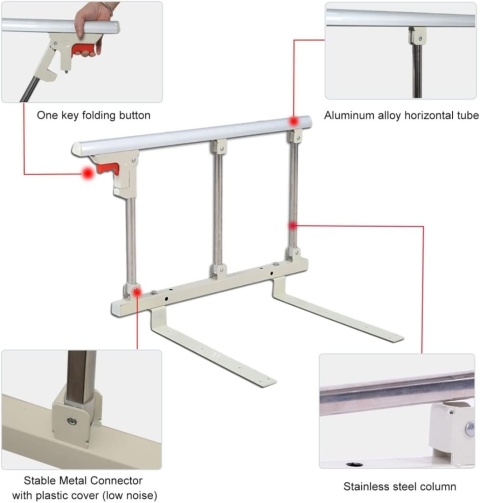 One key folding button

Aluminum alloy horizontal tube

Stable Metal Connector with plastic cover (low noise)

Stainless steel column