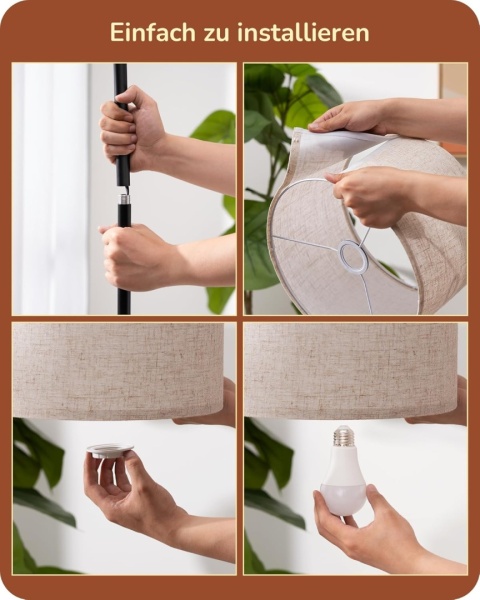 Einfach zu installieren