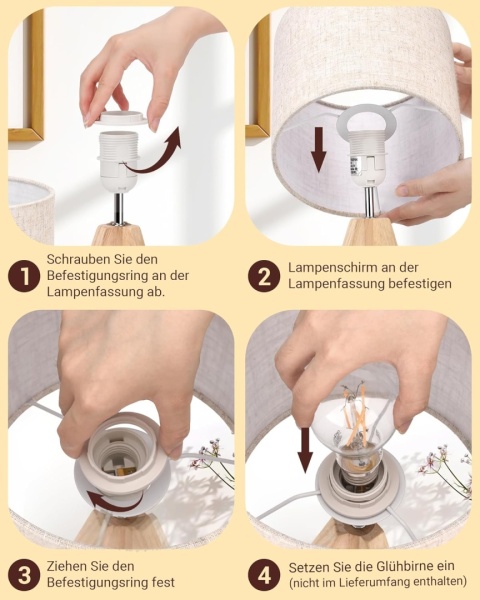 1
Schrauben Sie den Befestigungsring an der Lampenfassung ab.

2
Lampenschirm an der Lampenfassung befestigen

3
Ziehen Sie den Befestigungsring fest

4
Setzen Sie die Glühbirne ein (nicht im Lieferumfang enthalten)