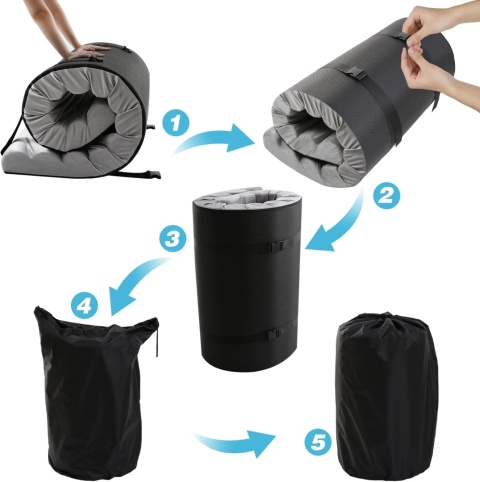 1
2
3
4
5