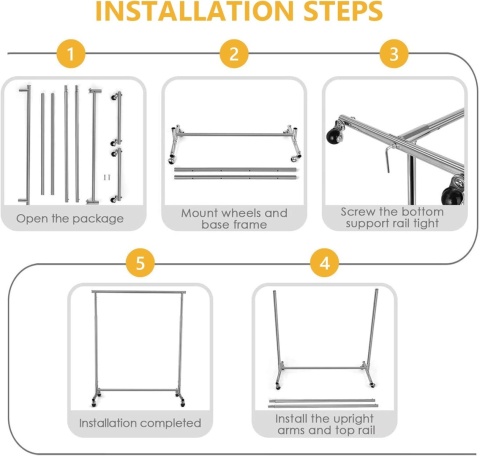 INSTALLATION STEPS

1

Open the package

2

Mount wheels and base frame

3

Screw the bottom support rail tight

5

Installation completed

4

Install the upright arms and top rail