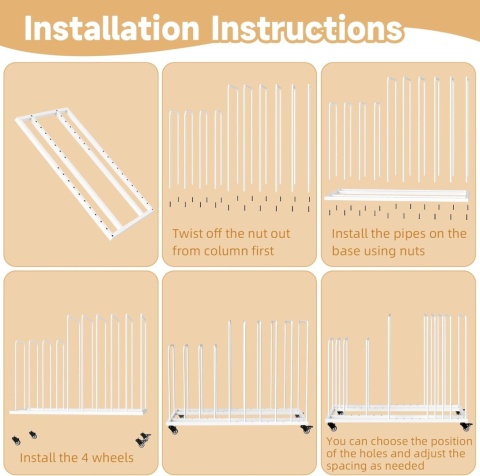 Installation Instructions

Twist off the nut out from column first

Install the pipes on the base using nuts

Install the 4 wheels

You can choose the position of the holes and adjust the spacing as needed