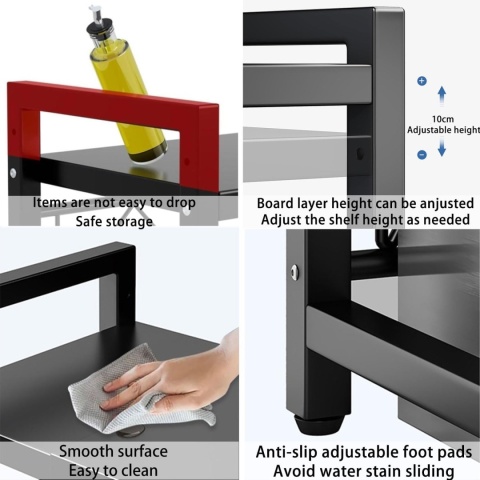 Items are not easy to drop
Safe storage

10cm
Adjustable height

Board layer height can be anjusted
Adjust the shelf height as needed

Smooth surface
Easy to clean

Anti-slip adjustable foot pads
Avoid water stain sliding