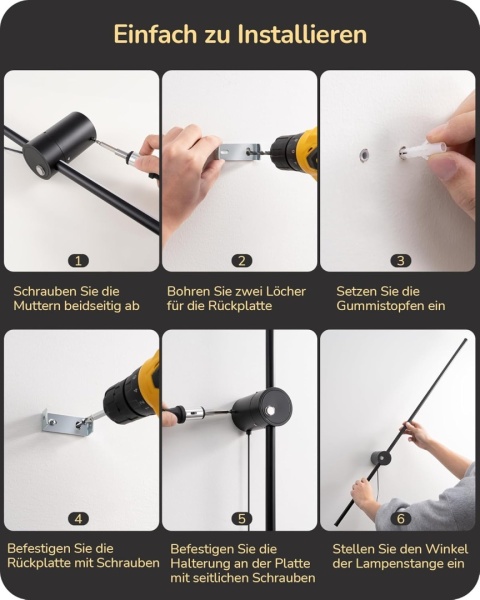 Einfach zu Installieren

1

Schrauben Sie die Muttern beidseitig ab

2

Bohren Sie zwei Löcher für die Rückplatte

3

Setzen Sie die Gummistopfen ein

4

Befestigen Sie die Rückplatte mit Schrauben

5

Befestigen Sie die Halterung an der Platte mit seitlichen Schrauben

6

Stellen Sie den Winkel der Lampenstange ein