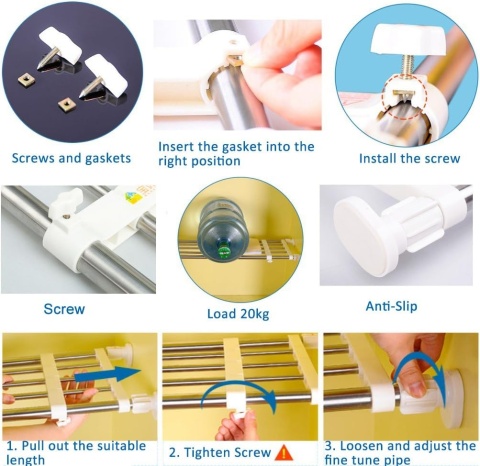 Screws and gaskets

Insert the gasket into the right position

Install the screw

Screw

Load 20kg

Anti-Slip

1. Pull out the suitable length

2. Tighten Screw

3. Loosen and adjust the fine tune pipe