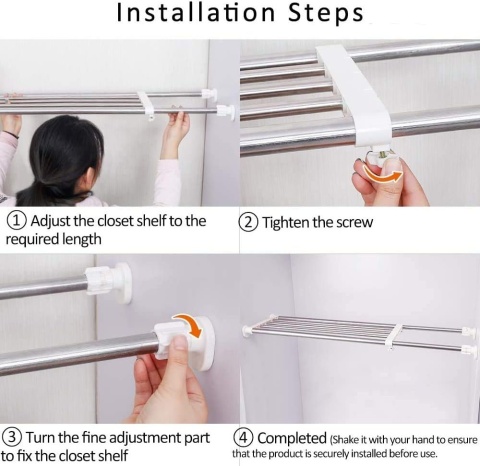 Installation Steps

① Adjust the closet shelf to the required length

② Tighten the screw

③ Turn the fine adjustment part to fix the closet shelf

④ Completed (Shake it with your hand to ensure that the product is securely installed before use.