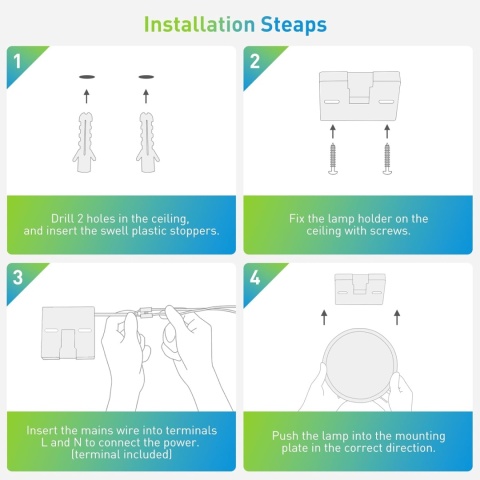 Installation Steaps

1

Drill 2 holes in the ceiling, and insert the swell plastic stoppers.

2

Fix the lamp holder on the ceiling with screws.

3

Insert the mains wire into terminals L and N to connect the power. (terminal included)

4

Push the lamp into the mounting plate in the correct direction.