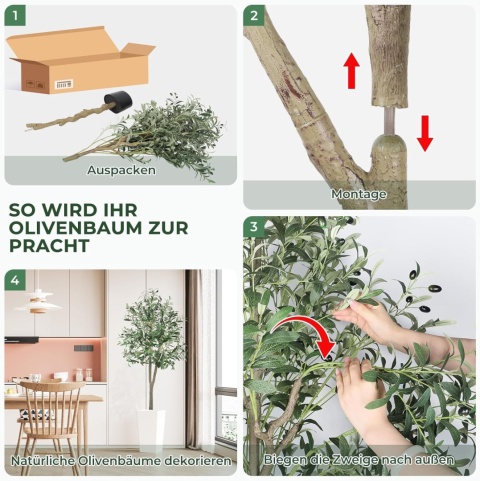 1

Auspacken

2

Montage

SO WIRD IHR OLIVENBAUM ZUR PRACHT

3

Biegen die Zweige nach außen

4

Natürliche Olivenbäume dekorieren