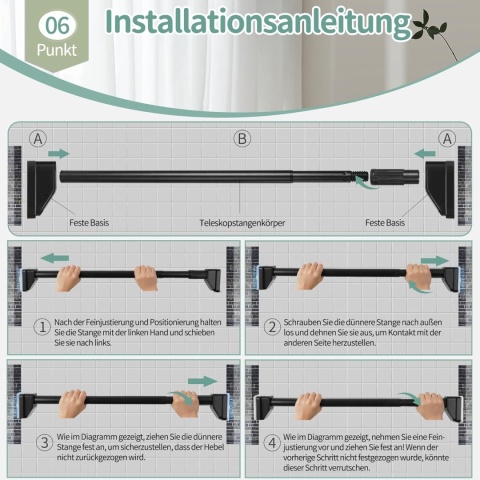 06
Punkt

Installationsanleitung

A
B
A

Feste Basis
Teleskopstangenkörper
Feste Basis

① Nach der Feinjustierung und Positionierung halten Sie die Stange mit der linken Hand und schieben Sie sie nach links.

② Schrauben Sie die dünnere Stange nach außen los und dehnen Sie sie aus, um Kontakt mit der anderen Seite herzustellen.

③ Wie im Diagramm gezeigt, ziehen Sie die dünnere Stange fest an, um sicherzustellen, dass der Hebel nicht zurückgezogen wird.

④ Wie im Diagramm gezeigt, nehmen Sie eine Feinjustierung vor und ziehen Sie fest an! Wenn der vorherige Schritt nicht festgezogen wurde, könnte dieser Schritt verrutschen.