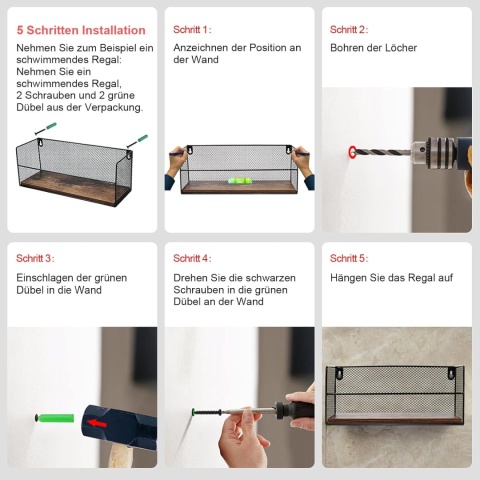 5 Schritten Installation

Nehmen Sie zum Beispiel ein schwimmendes Regal: Nehmen Sie ein schwimmendes Regal, 2 Schrauben und 2 grüne Dübel aus der Verpackung.

Schritt 1:

Anzeichnen der Position an der Wand

Schritt 2:

Bohren der Löcher

Schritt 3:

Einschlagen der grünen Dübel in die Wand

Schritt 4:

Drehen Sie die schwarzen Schrauben in die grünen Dübel an der Wand

Schritt 5:

Hängen Sie das Regal auf