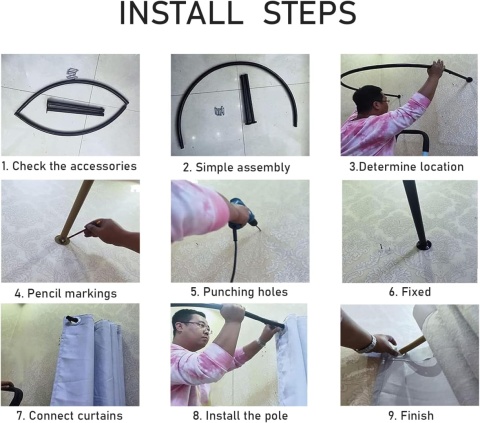 INSTALL STEPS

1. Check the accessories

2. Simple assembly

3.Determine location

4. Pencil markings

5. Punching holes

6. Fixed

7. Connect curtains

8. Install the pole

9. Finish