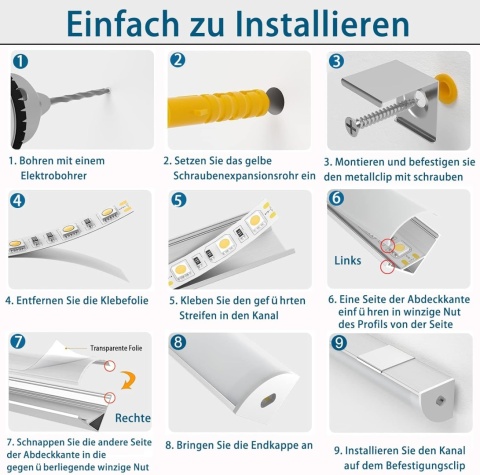 Einfach zu Installieren

1

1. Bohren mit einem Elektrobohrer

2

2. Setzen Sie das gelbe Schraubenexpansionsrohr ein

3

3. Montieren und befestigen sie den metallclip mit schrauben

4

4. Entfernen Sie die Klebefolie

5

5. Kleben Sie den gef ü hrten Streifen in den Kanal

6

Links

6. Eine Seite der Abdeckkante einf ü hren in winzige Nut des Profils von der Seite

7

Transparente Folie

Rechte

7. Schnappen Sie die andere Seite der Abdeckkante in die gegen ü berliegende winzige Nut

8

8. Bringen Sie die Endkappe an

9

9. Installieren Sie den Kanal auf dem Befestigungsclip