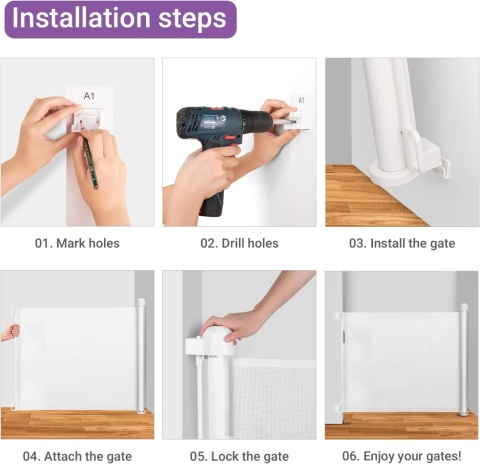 Installation steps

A1

A1

01. Mark holes

02. Drill holes

03. Install the gate

04. Attach the gate

05. Lock the gate

06. Enjoy your gates!