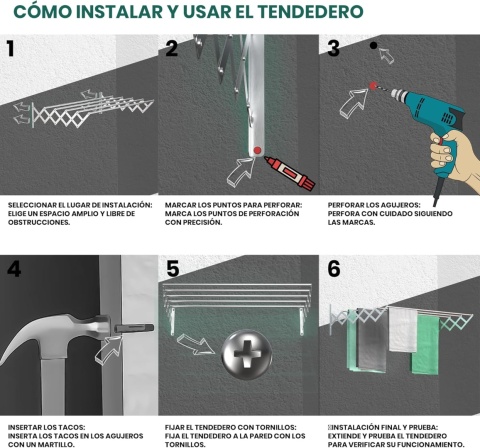 CÓMO INSTALAR Y USAR EL TENDEDERO

1

SELECCIONAR EL LUGAR DE INSTALACIÓN: ELIGE UN ESPACIO AMPLIO Y LIBRE DE OBSTRUCCIONES.

2

MARCAR LOS PUNTOS PARA PERFORAR: MARCA LOS PUNTOS DE PERFORACIÓN CON PRECISIÓN.

3

PERFORAR LOS AGUJEROS: PERFORA CON CUIDADO SIGUIENDO LAS MARCAS.

4

INSERTAR LOS TACOS: INSERTA LOS TACOS EN LOS AGUJEROS CON UN MARTILLO.

5

FIJAR EL TENDEDERO CON TORNILLOS: FIJA EL TENDEDERO A LA PARED CON LOS TORNILLOS.

6

INSTALACIÓN FINAL Y PRUEBA: EXTIENDE Y PRUEBA EL TENDEDERO PARA VERIFICAR SU FUNCIONAMIENTO.