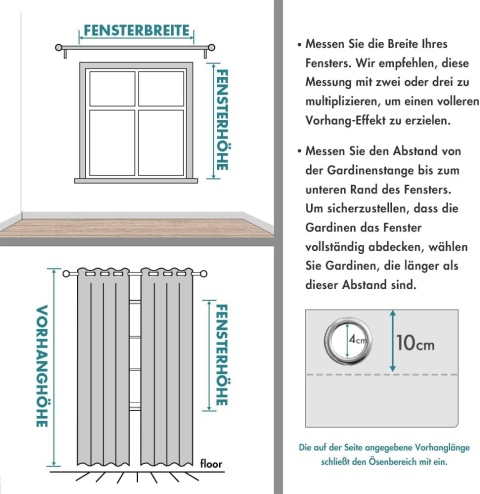 FENSTERBREITE

FENSTERHÖHE

VORHANGHÖHE

FENSTERHÖHE

floor

• Messen Sie die Breite Ihres Fensters. Wir empfehlen, diese Messung mit zwei oder drei zu multiplizieren, um einen volleren Vorhang-Effekt zu erzielen.

• Messen Sie den Abstand von der Gardinenstange bis zum unteren Rand des Fensters. Um sicherzustellen, dass die Gardinen das Fenster vollständig abdecken, wählen Sie Gardinen, die länger als dieser Abstand sind.

4cm

10cm

Die auf der Seite angegebene Vorhanglänge schließt den Ösenbereich mit ein.