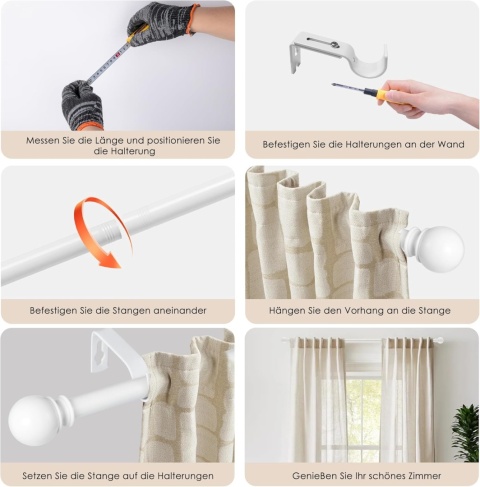 Messen Sie die Länge und positionieren Sie die Halterung

Befestigen Sie die Halterungen an der Wand

Befestigen Sie die Stangen aneinander

Hängen Sie den Vorhang an die Stange

Setzen Sie die Stange auf die Halterungen

Genießen Sie Ihr schönes Zimmer