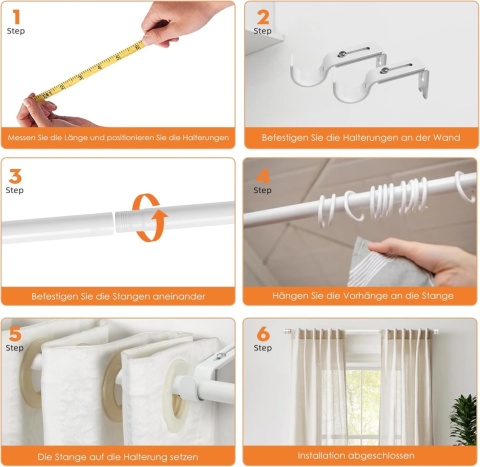 1
Step
Messen Sie die Länge und positionieren Sie die Halterungen

2
Step
Befestigen Sie die Halterungen an der Wand

3
Step
Befestigen Sie die Stangen aneinander

4
Step
Hängen Sie die Vorhänge an die Stange

5
Step
Die Stange auf die Halterung setzen

6
Step
Installation abgeschlossen