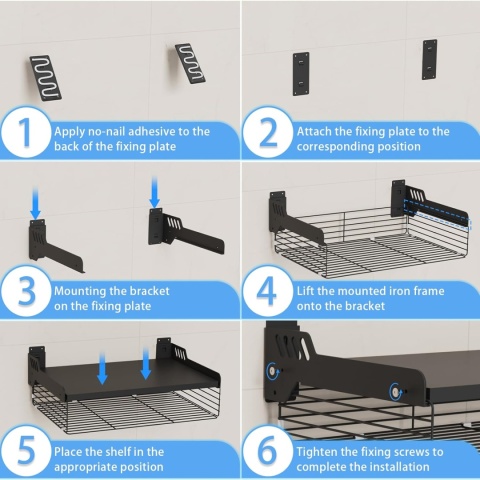 1 Apply no-nail adhesive to the back of the fixing plate

2 Attach the fixing plate to the corresponding position

3 Mounting the bracket on the fixing plate

4 Lift the mounted iron frame onto the bracket

5 Place the shelf in the appropriate position

6 Tighten the fixing screws to complete the installation