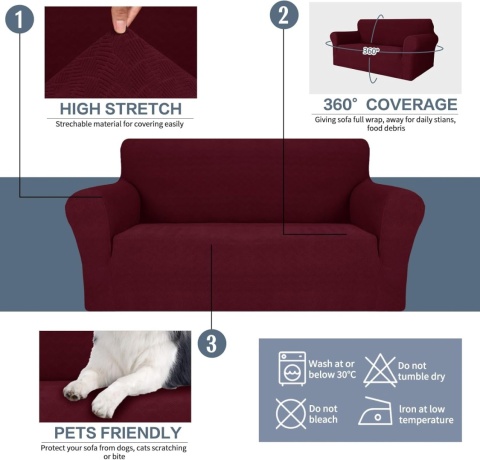 1

HIGH STRETCH

Strechable material for covering easily

2

360°

360° COVERAGE

Giving sofa full wrap, away for daily stians, food debris

3

PETS FRIENDLY

Protect your sofa from dogs, cats scratching or bite

Wash at or below 30°C

Do not tumble dry

Do not bleach

Iron at low temperature