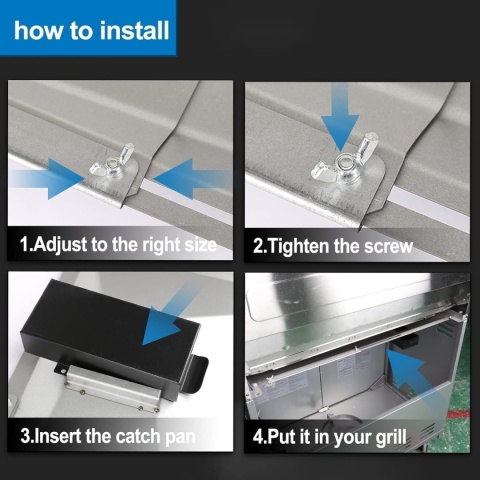 how to install

1.Adjust to the right size

2.Tighten the screw

3.Insert the catch pan

4.Put it in your grill