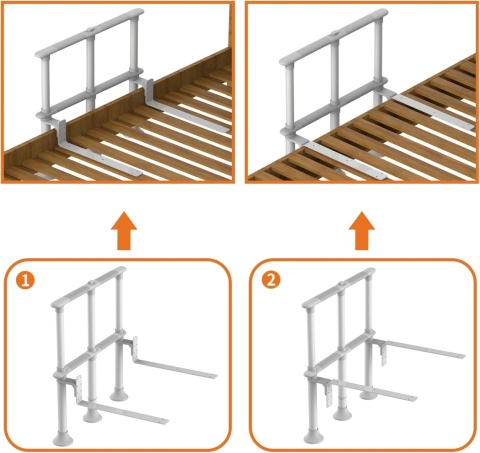 1

2