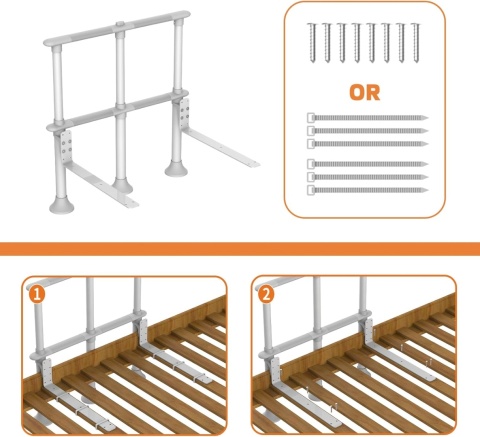 OR

1

2