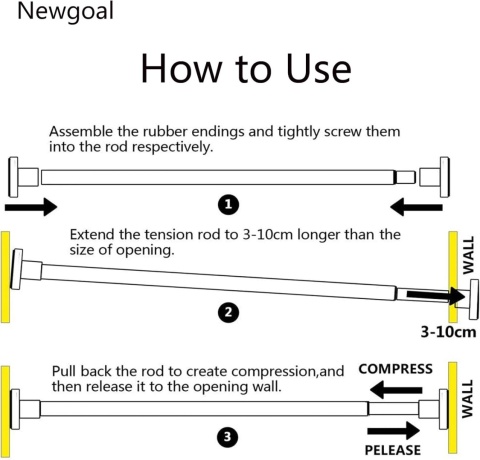 Newgoal

How to Use

Assemble the rubber endings and tightly screw them into the rod respectively.

1

Extend the tension rod to 3-10cm longer than the size of opening.

WALL

2

3-10cm

Pull back the rod to create compression,and then release it to the opening wall.

COMPRESS

WALL

3

PELEASE