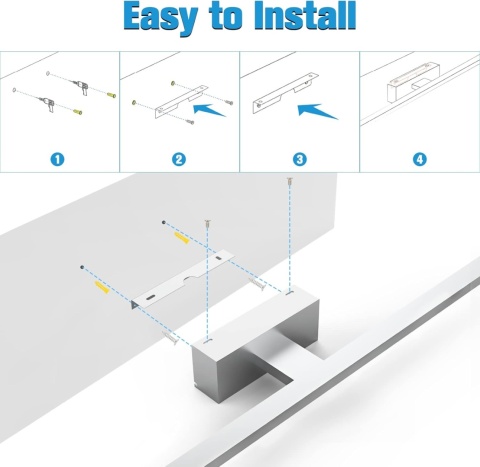 Easy to Install

1

2

3

4