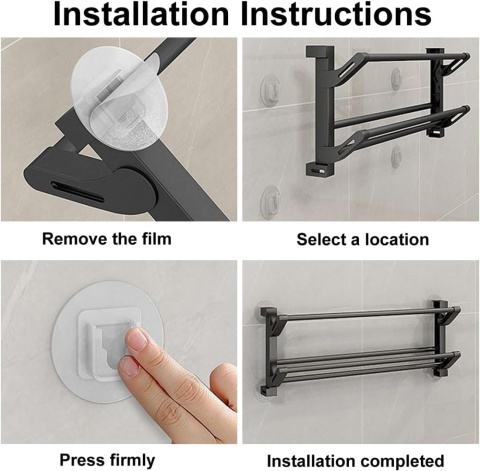 Installation Instructions

Remove the film

Select a location

Press firmly

Installation completed