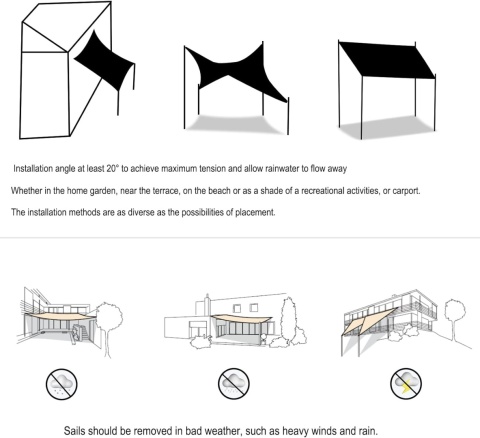 Installation angle at least 20° to achieve maximum tension and allow rainwater to flow away

Whether in the home garden, near the terrace, on the beach or as a shade of a recreational activities, or carport.

The installation methods are as diverse as the possibilities of placement.

Sails should be removed in bad weather, such as heavy winds and rain.