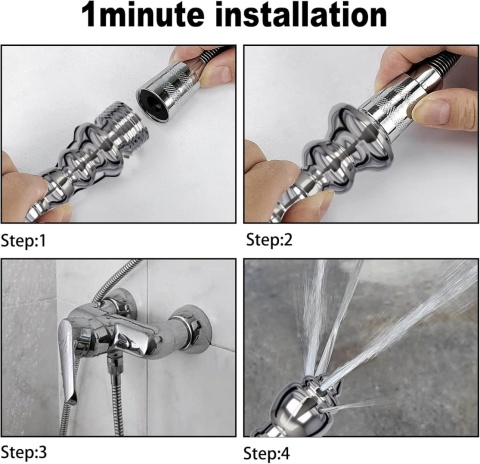 1minute installation

Step:1

Step:2

Step:3

Step:4