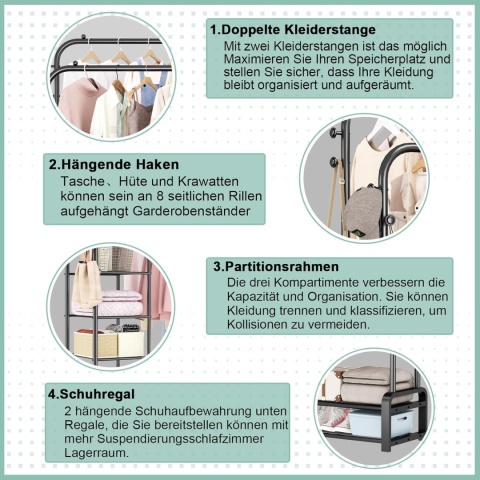 1.Doppelte Kleiderstange
Mit zwei Kleiderstangen ist das möglich Maximieren Sie Ihren Speicherplatz und stellen Sie sicher, dass Ihre Kleidung bleibt organisiert und aufgeräumt.

2.Hängende Haken
Tasche、Hüte und Krawatten können sein an 8 seitlichen Rillen aufgehängt Garderobenständer

3.Partitionsrahmen
Die drei Kompartimente verbessern die Kapazität und Organisation. Sie können Kleidung trennen und klassifizieren, um Kollisionen zu vermeiden.

4.Schuhregal
2 hängende Schuhaufbewahrung unten Regale, die Sie bereitstellen können mit mehr Suspendierungsschlafzimmer Lagerraum.