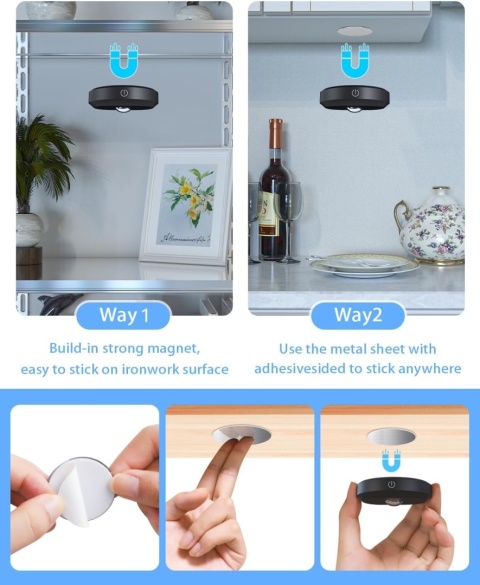 Way 1

Build-in strong magnet, easy to stick on ironwork surface

Way2

Use the metal sheet with adhesivesided to stick anywhere