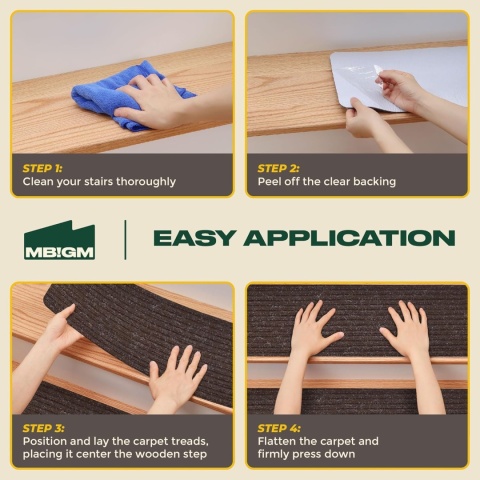 STEP 1:
Clean your stairs thoroughly

STEP 2:
Peel off the clear backing

MB!GM

EASY APPLICATION

STEP 3:
Position and lay the carpet treads, placing it center the wooden step

STEP 4:
Flatten the carpet and firmly press down