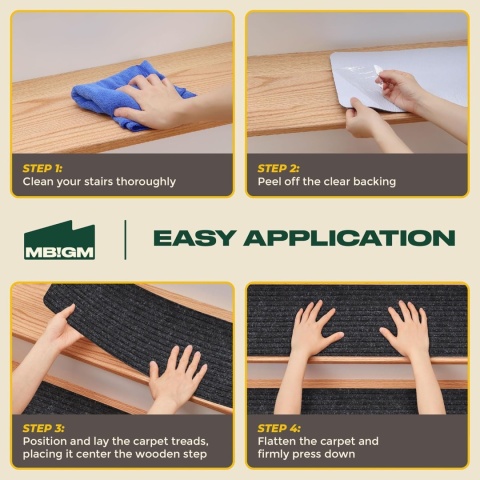 STEP 1:
Clean your stairs thoroughly

STEP 2:
Peel off the clear backing

MB!GM

EASY APPLICATION

STEP 3:
Position and lay the carpet treads, placing it center the wooden step

STEP 4:
Flatten the carpet and firmly press down